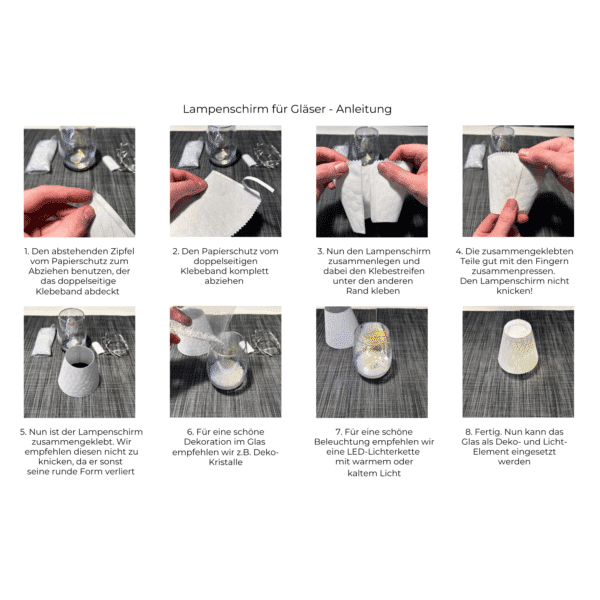 Lampenschirm für Gläser - Anleitung

1. Den abstehenden Zipfel vom Papierschutz zum Abziehen benutzen, der das doppelseitige Klebeband abdeckt

2. Den Papierschutz vom doppelseitigen Klebeband komplett abziehen

3. Nun den Lampenschirm zusammenlegen und dabei den Klebestreifen unter den anderen Rand kleben

4. Die zusammengeklebten Teile gut mit den Fingern zusammenpressen. Den Lampenschirm nicht knicken!

5. Nun ist der Lampenschirm zusammengeklebt. Wir empfehlen diesen nicht zu knicken, da er sonst seine runde Form verliert

6. Für eine schöne Dekoration im Glas empfehlen wir z.B. Deko-Kristalle

7. Für eine schöne Beleuchtung empfehlen wir eine LED-Lichterkette mit warmem oder kaltem Licht

8. Fertig. Nun kann das Glas als Deko- und Licht-Element eingesetzt werden